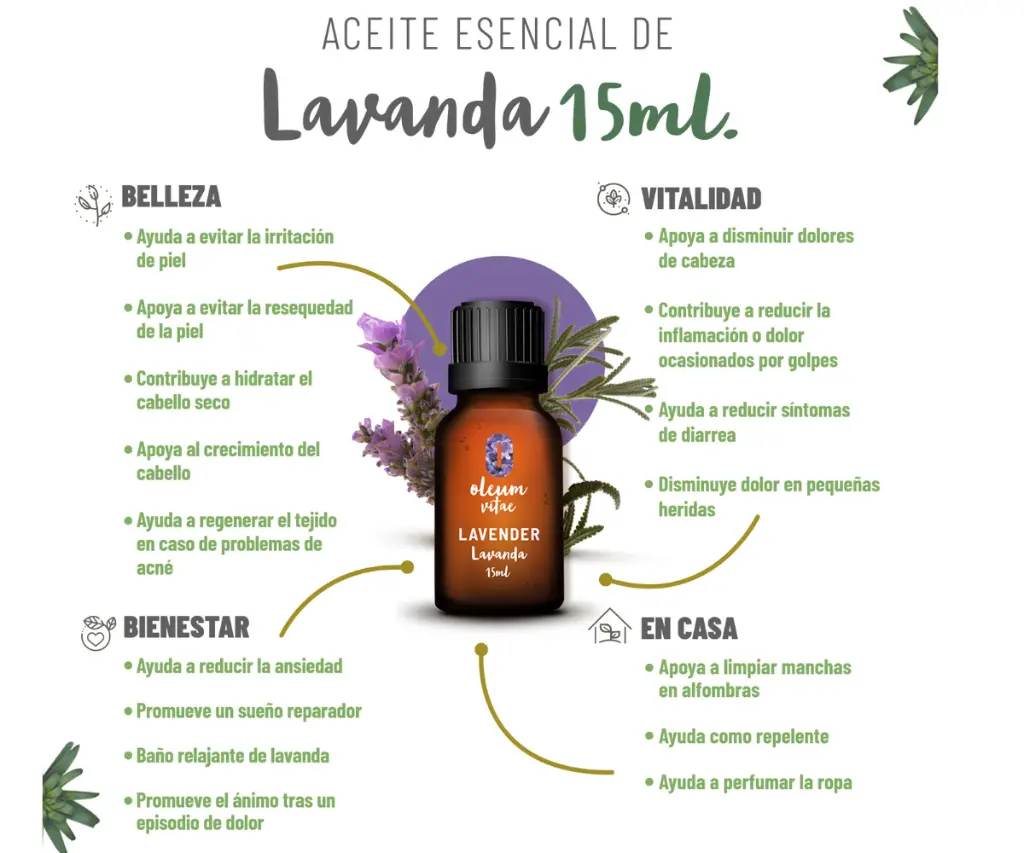 ACEITE ESENCIAL DE

Lavanda 15ml.

BELLEZA

• Ayuda a evitar la irritación de piel

• Apoya a evitar la resequedad de la piel

• Contribuye a hidratar el cabello seco

• Apoya al crecimiento del cabello

• Ayuda a regenerar el tejido en caso de problemas de acné

BIENESTAR

• Ayuda a reducir la ansiedad

• Promueve un sueño reparador

• Baño relajante de lavanda

• Promueve el ánimo tras un episodio de dolor

oleum vitae
LAVENDER
Lavanda
15ml

VITALIDAD

• Apoya a disminuir dolores de cabeza

• Contribuye a reducir la inflamación o dolor ocasionados por golpes

• Ayuda a reducir síntomas de diarrea

• Disminuye dolor en pequeñas heridas

EN CASA

• Apoya a limpiar manchas en alfombras

• Ayuda como repelente

• Ayuda a perfumar la ropa